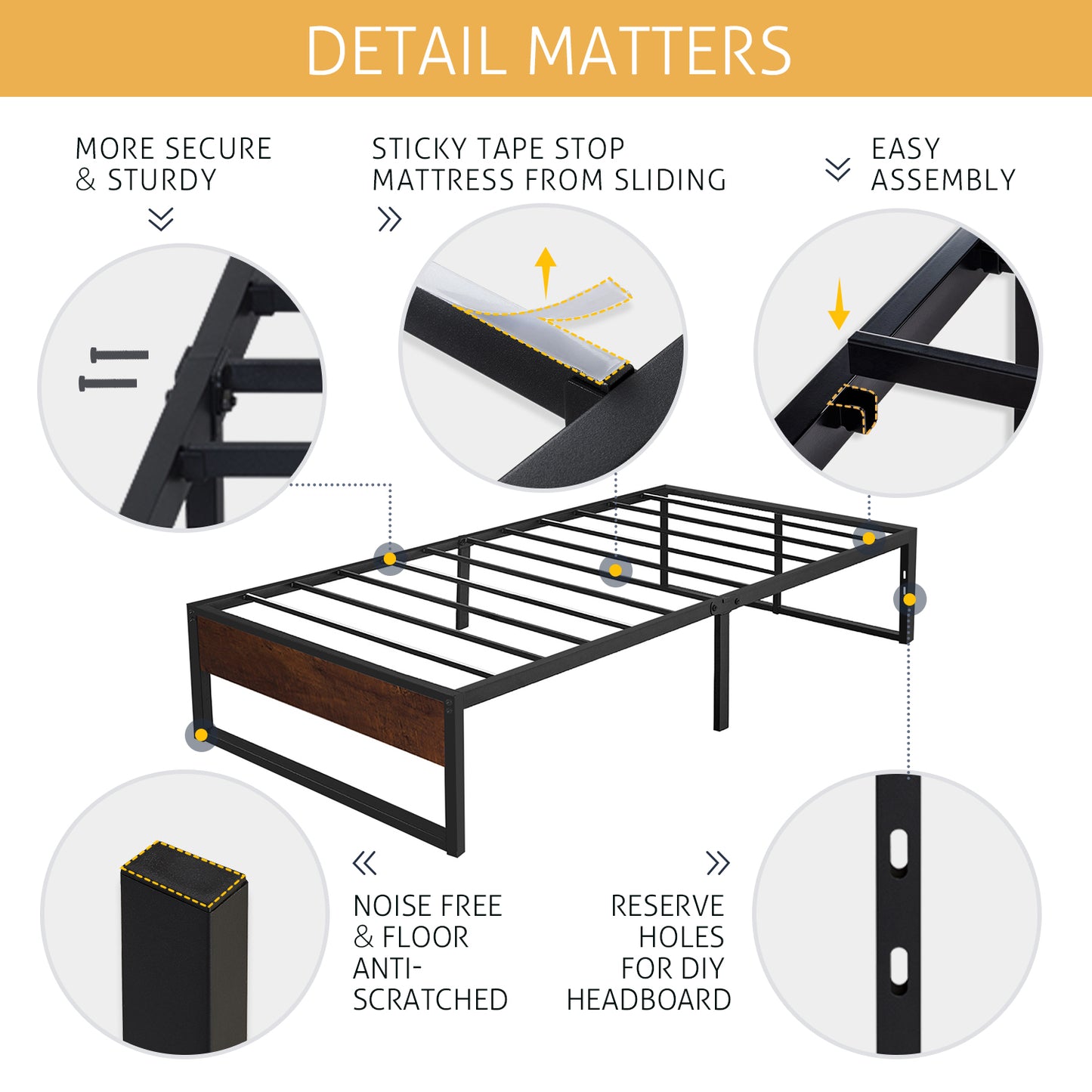 DETAIL MATTERS

MORE SECURE & STURDY

STICKY TAPE STOP MATTRESS FROM SLIDING

EASY ASSEMBLY

NOISE FREE & FLOOR ANTI-SCRATCHED

RESERVE HOLES FOR DIY HEADBOARD