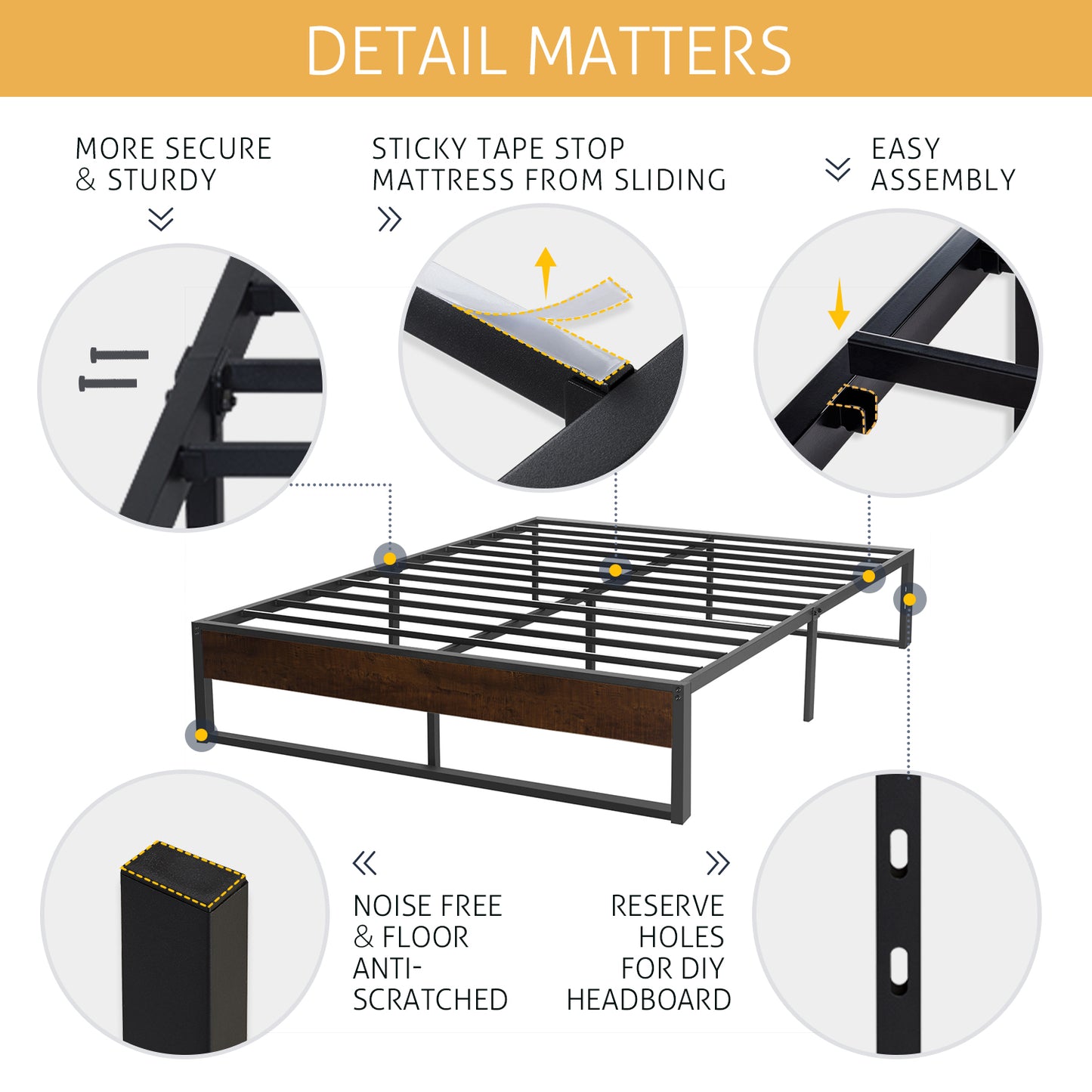 DETAIL MATTERS

MORE SECURE & STURDY

STICKY TAPE STOP MATTRESS FROM SLIDING

EASY ASSEMBLY

NOISE FREE & FLOOR ANTI-SCRATCHED

RESERVE HOLES FOR DIY HEADBOARD