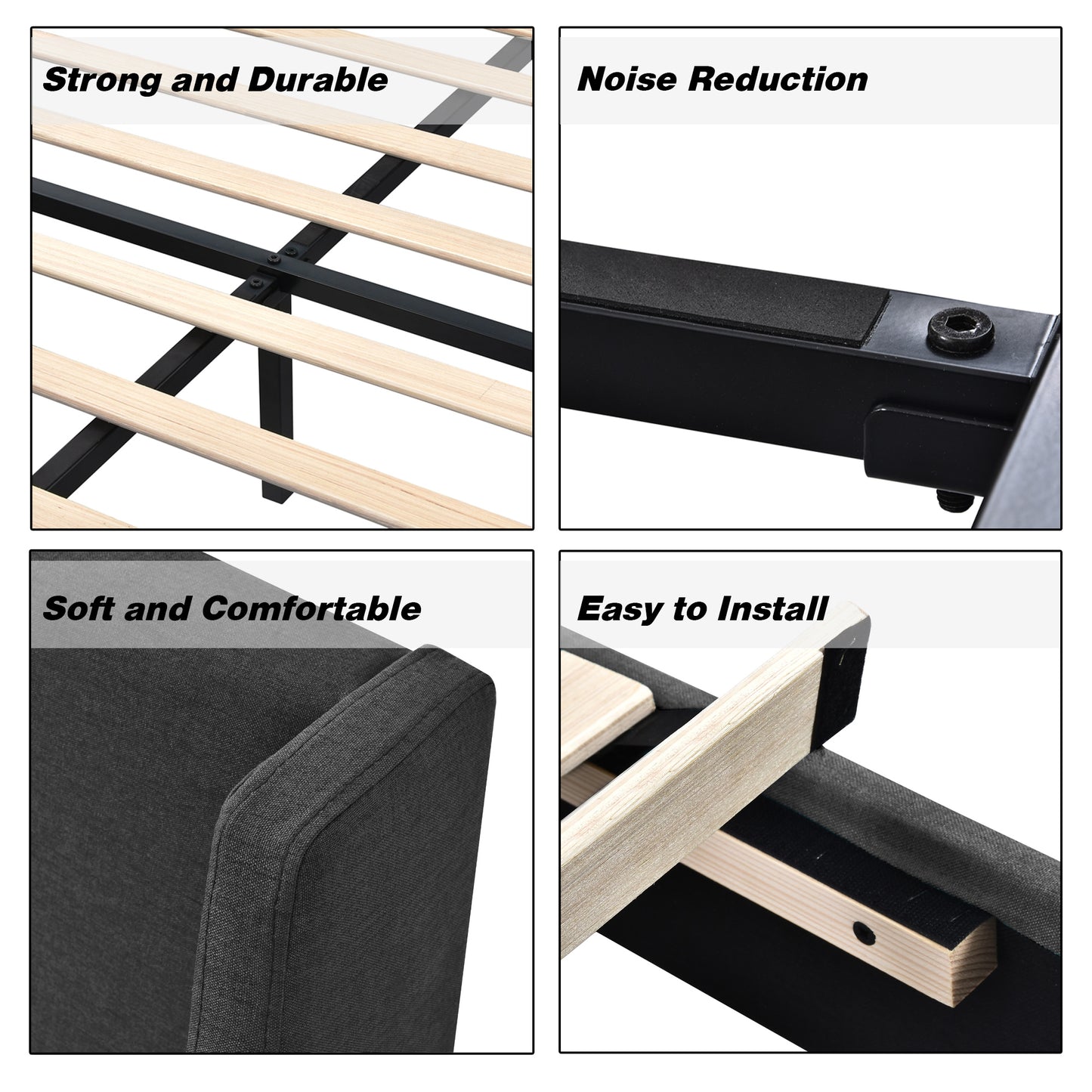 Strong and Durable

Noise Reduction

Soft and Comfortable

Easy to Install