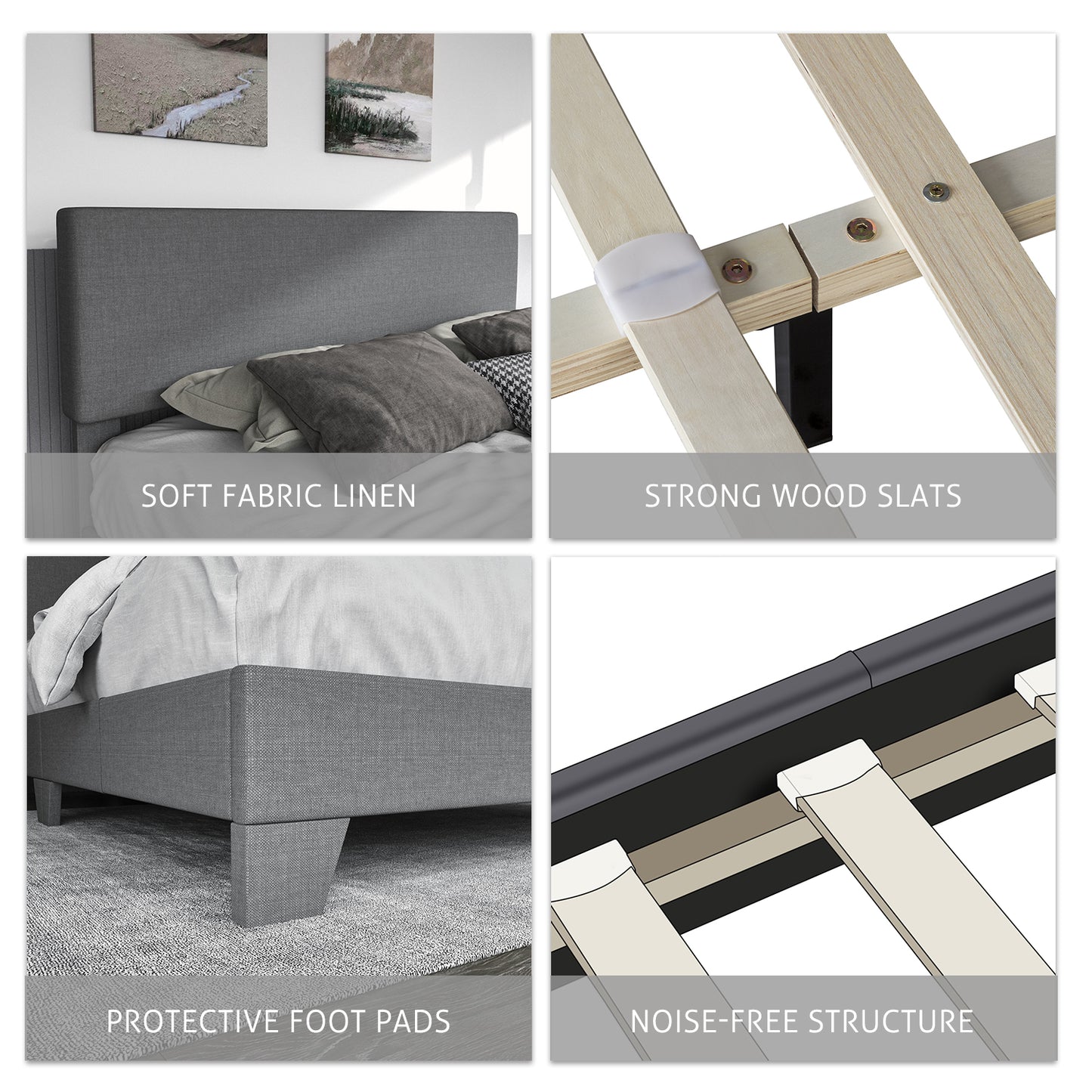 SOFT FABRIC LINEN

STRONG WOOD SLATS

PROTECTIVE FOOT PADS

NOISE-FREE STRUCTURE