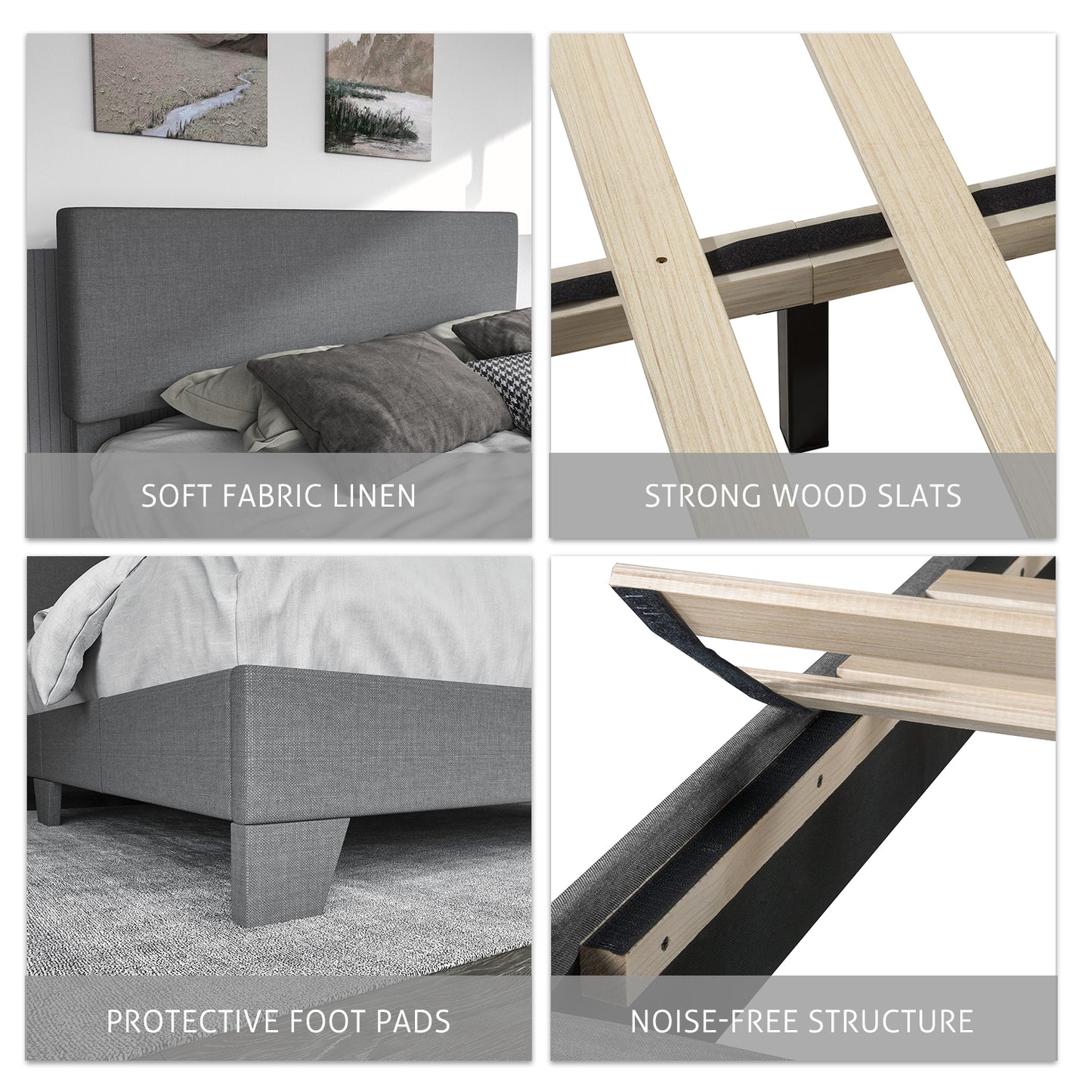 SOFT FABRIC LINEN

STRONG WOOD SLATS

PROTECTIVE FOOT PADS

NOISE-FREE STRUCTURE