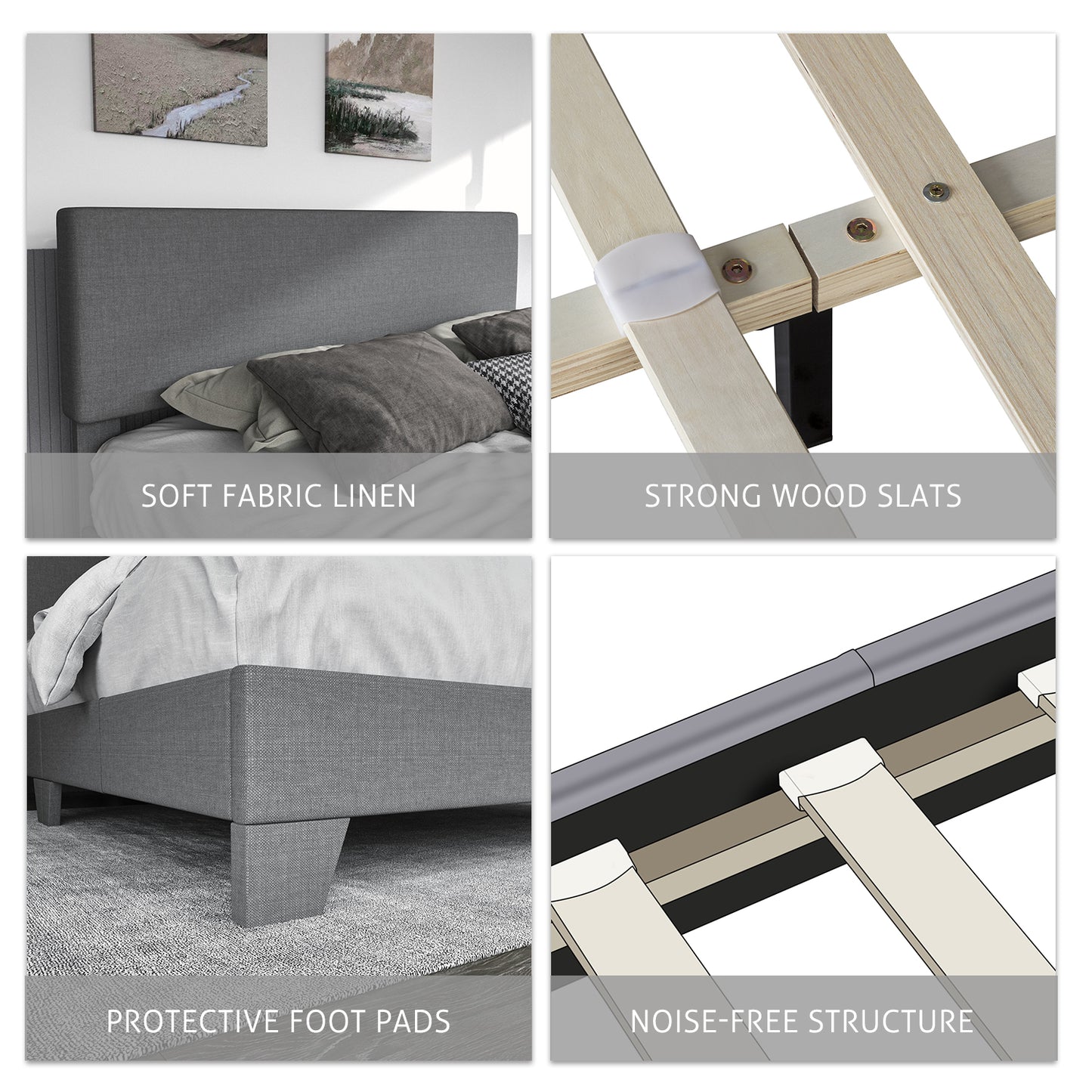 SOFT FABRIC LINEN

STRONG WOOD SLATS

PROTECTIVE FOOT PADS

NOISE-FREE STRUCTURE